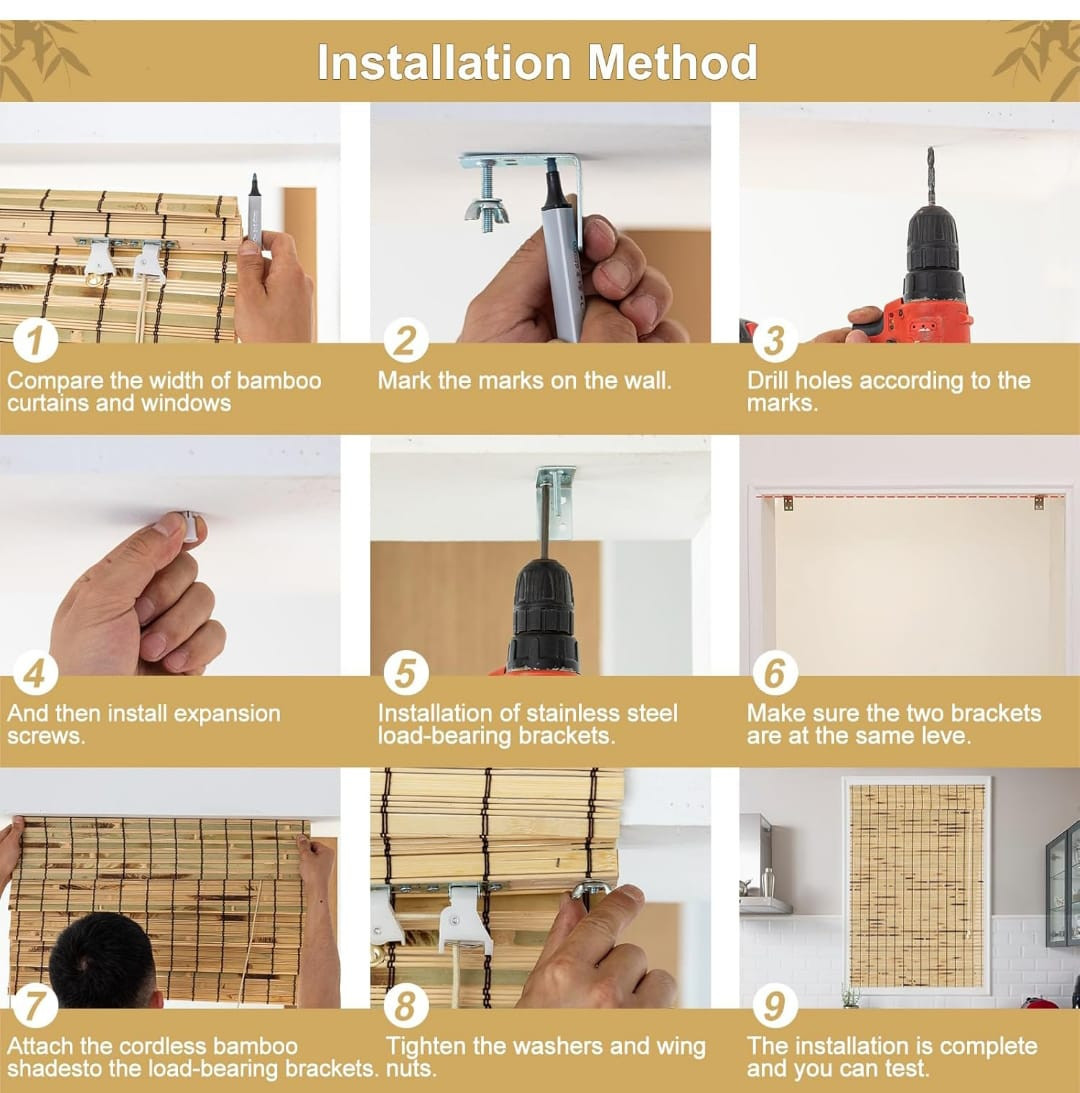 Installation Method

1
Compare the width of bamboo curtains and windows

2
Mark the marks on the wall.

3
Drill holes according to the marks.

4
And then install expansion screws.

5
Installation of stainless steel load-bearing brackets.

6
Make sure the two brackets are at the same leve.

7
Attach the cordless bamboo shadesto the load-bearing brackets.

8
Tighten the washers and wing nuts.

9
The installation is complete and you can test.